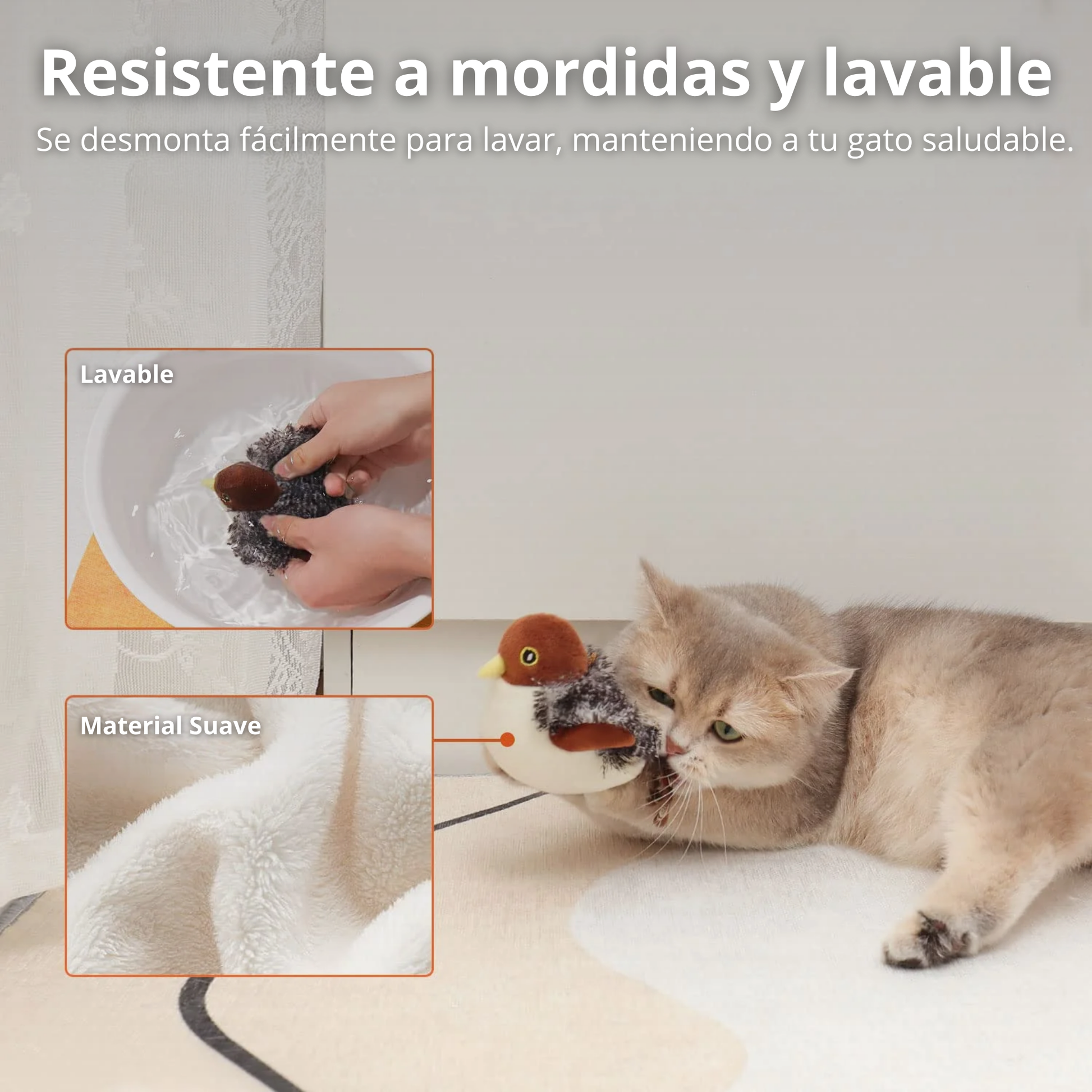 Resistente a mordidas y lavable

Se desmonta fácilmente para lavar, manteniendo a tu gato saludable.

Lavable

Material Suave